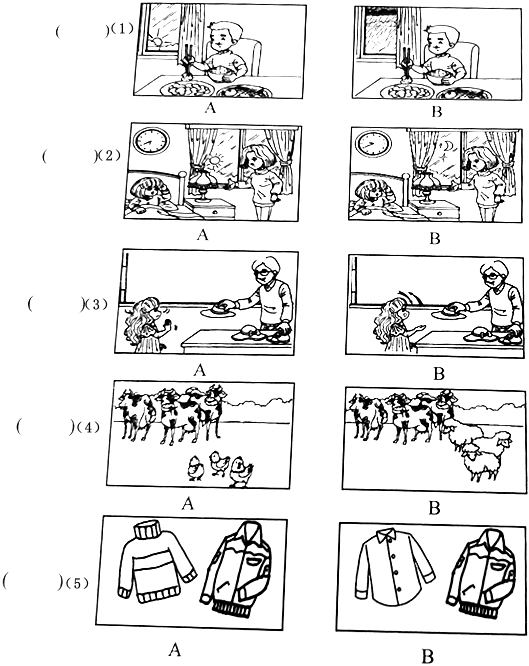 (　　)(1)
A
B

(　　)(2)
A
B

(　　)(3)
A
B

(　　)(4)
A
B

(　　)(5)
A
B