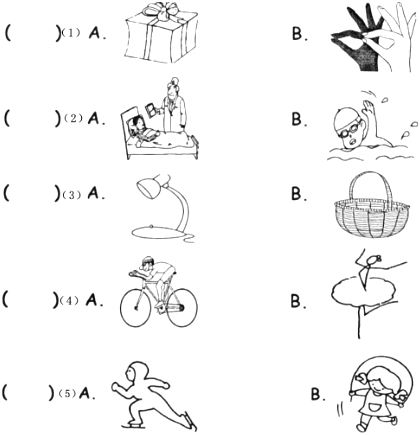 (　　)(1) A.　　B.

(　　)(2) A.　　B.

(　　)(3) A.　　B.

(　　)(4) A.　　B.

(　　)(5) A.　　B.