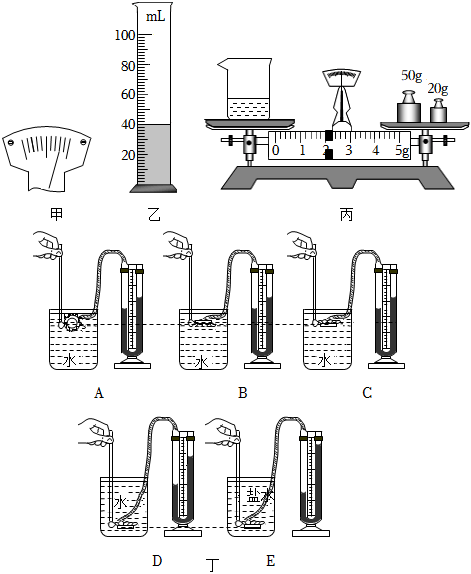 mL
100
80
60
40
20
50g
20g
0 1 2 3 4 5g
甲
乙
丙
水
水
水
A
B
C
水
盐水
D
丁
E