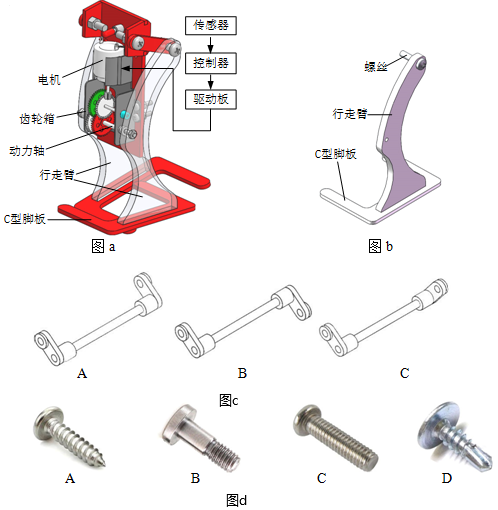 传感器
控制器
驱动板
电机
齿轮箱
动力轴
行走臂
C型脚板
图 a

螺丝
行走臂
C型脚板
图 b

A
B
C
图c

A
B
C
D
图d