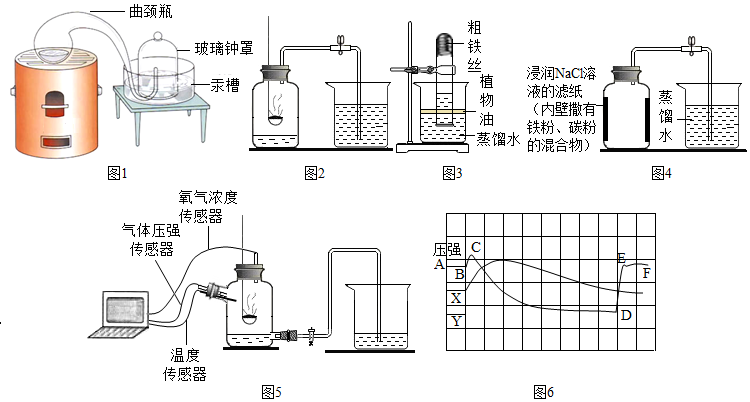 曲颈瓶
玻璃钟罩
汞槽
图1

图2

粗铁丝
植物油
蒸馏水
图3

浸润NaCl溶液的滤纸（内壁撒有铁粉、碳粉的混合物）
蒸馏水
图4

氧气浓度传感器
气体压强传感器
温度传感器
图5

压强
A
B
C
X
Y
D
E
F
图6