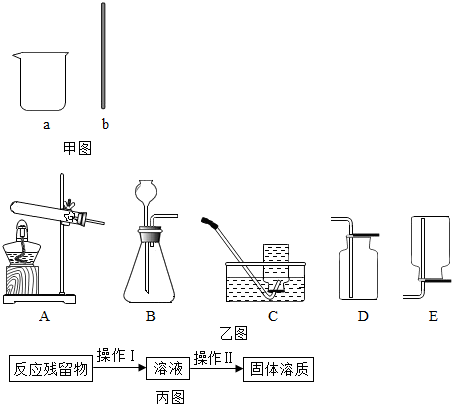 a b

甲图

A B C D E

乙图

反应残留物 操作 I 溶液 操作 II 固体溶质

丙图